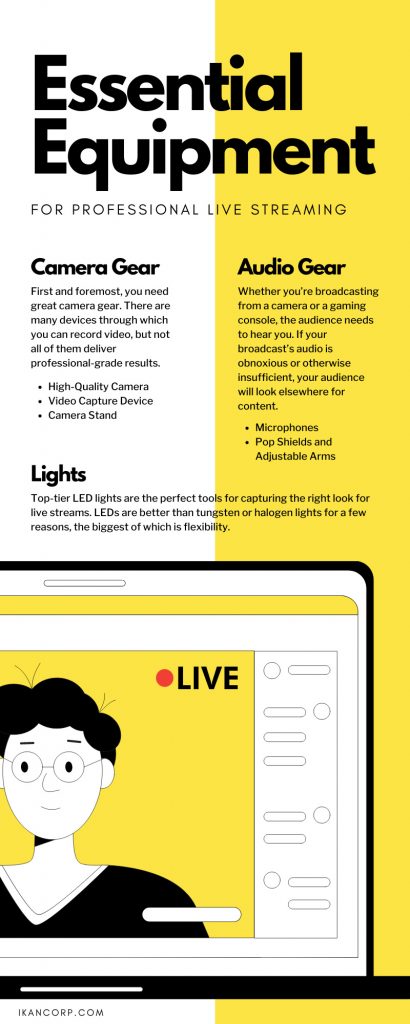 Essential Equipment

FOR PROFESSIONAL LIVE STREAMING

Camera Gear

First and foremost, you need great camera gear. There are many devices through which you can record video, but not all of them deliver professional-grade results.

- High-Quality Camera
- Video Capture Device
- Camera Stand

Audio Gear

Whether you're broadcasting from a camera or a gaming console, the audience needs to hear you. If your broadcast's audio is obnoxious or otherwise insufficient, your audience will look elsewhere for content.

- Microphones
- Pop Shields and Adjustable Arms

Lights

Top-tier LED lights are the perfect tools for capturing the right look for live streams. LEDs are better than tungsten or halogen lights for a few reasons, the biggest of which is flexibility.

LIVE

IKANCORP.COM